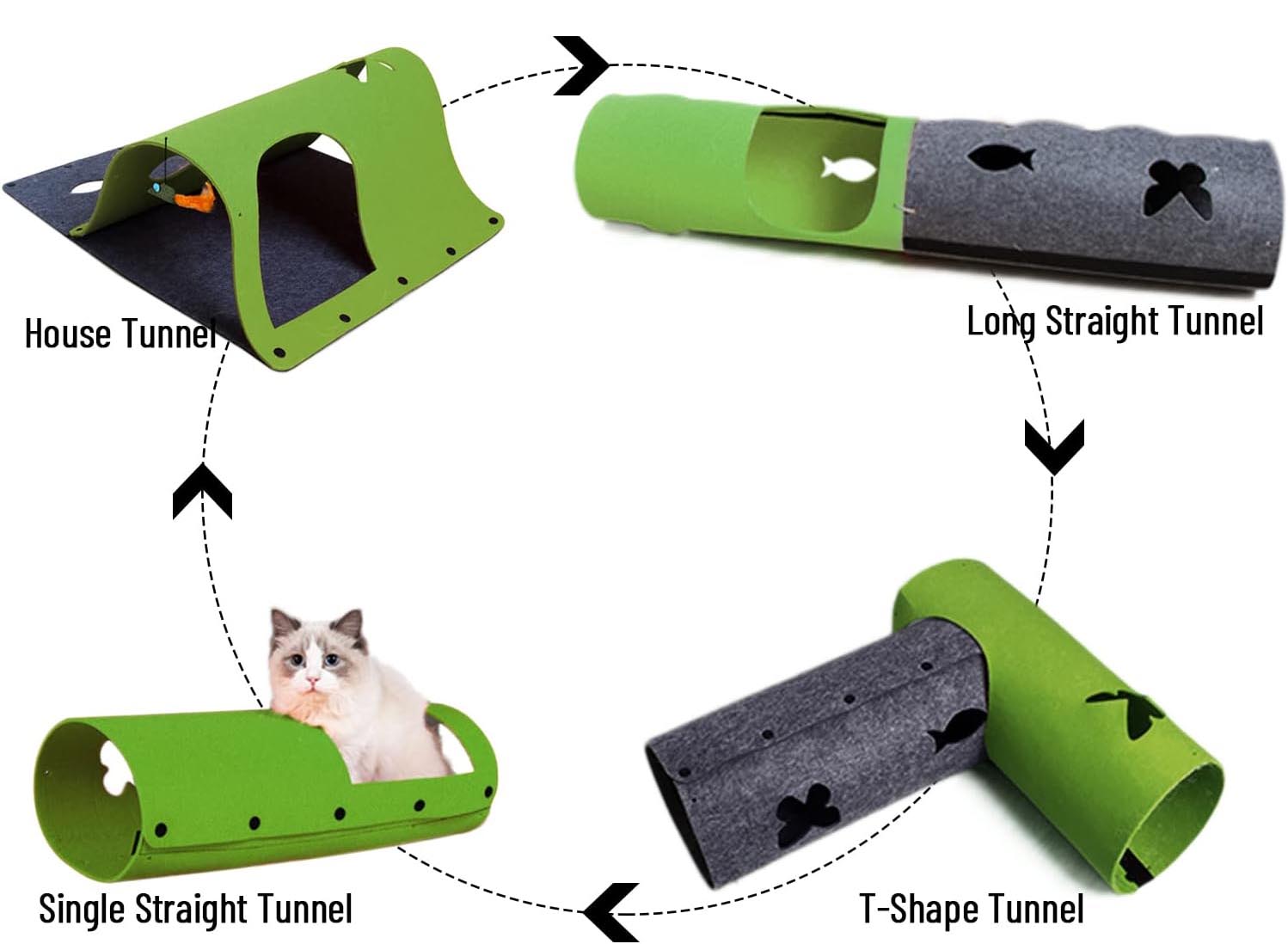 House Tunnel

Long Straight Tunnel

Single Straight Tunnel

T-Shape Tunnel